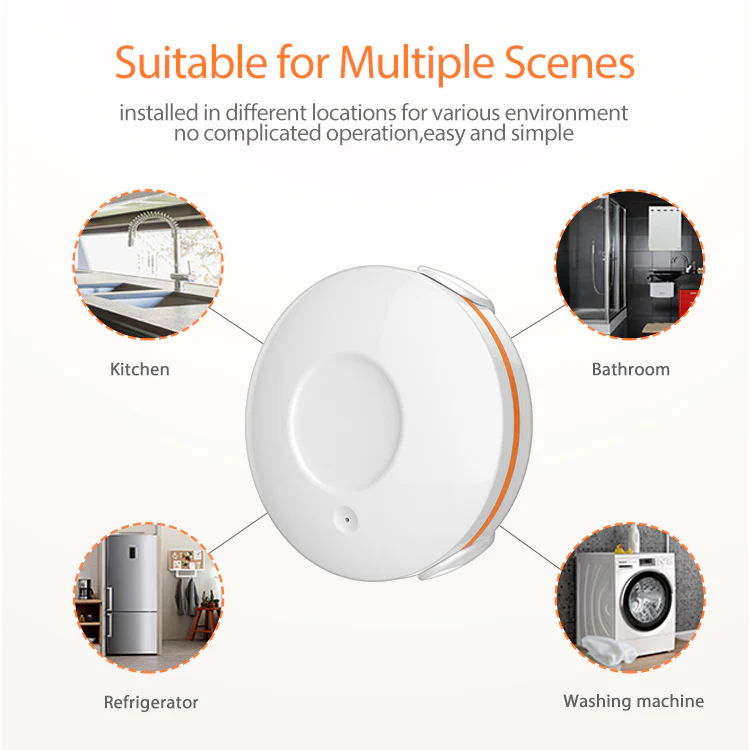 Suitable for Multiple Scenes

installed in different locations for various environment
no complicated operation,easy and simple

Kitchen

Bathroom

Refrigerator

Washing machine