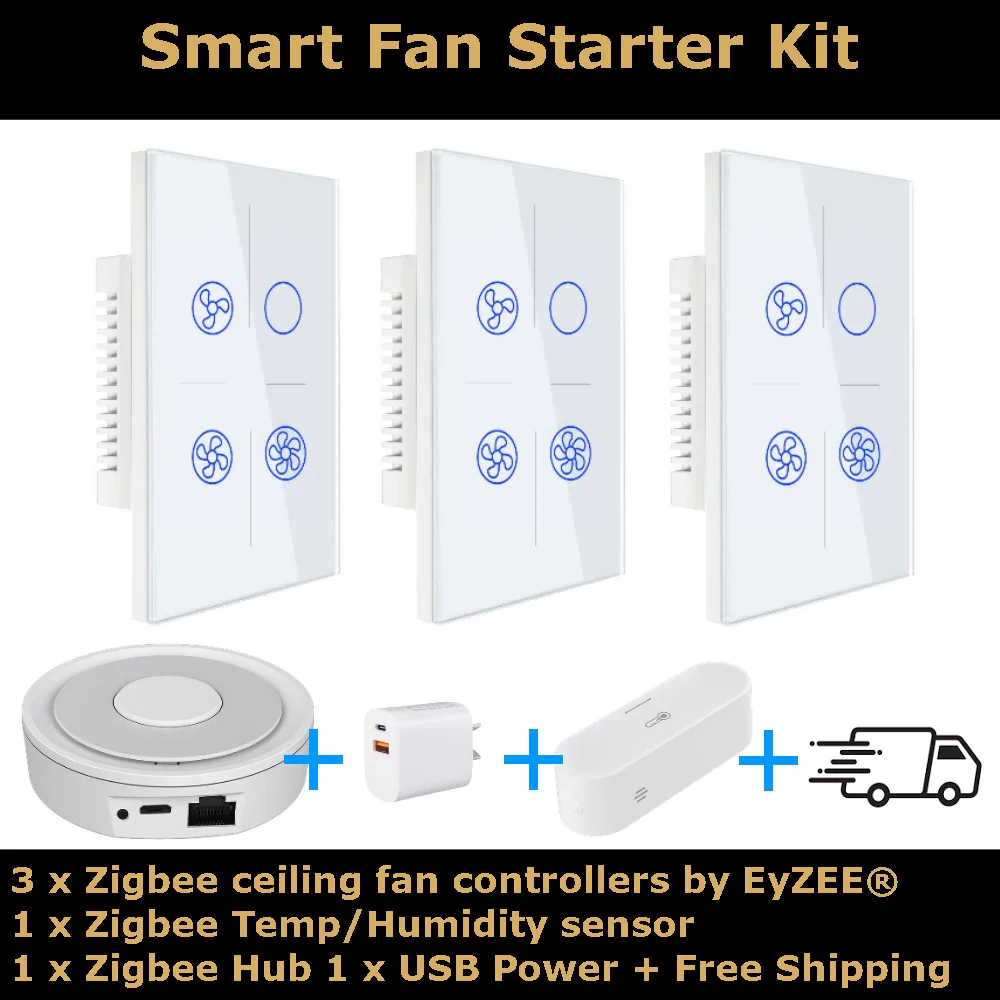 Smart Fan Starter Kit

3 x Zigbee ceiling fan controllers by EyZEE®
1 x Zigbee Temp/Humidity sensor
1 x Zigbee Hub 1 x USB Power + Free Shipping